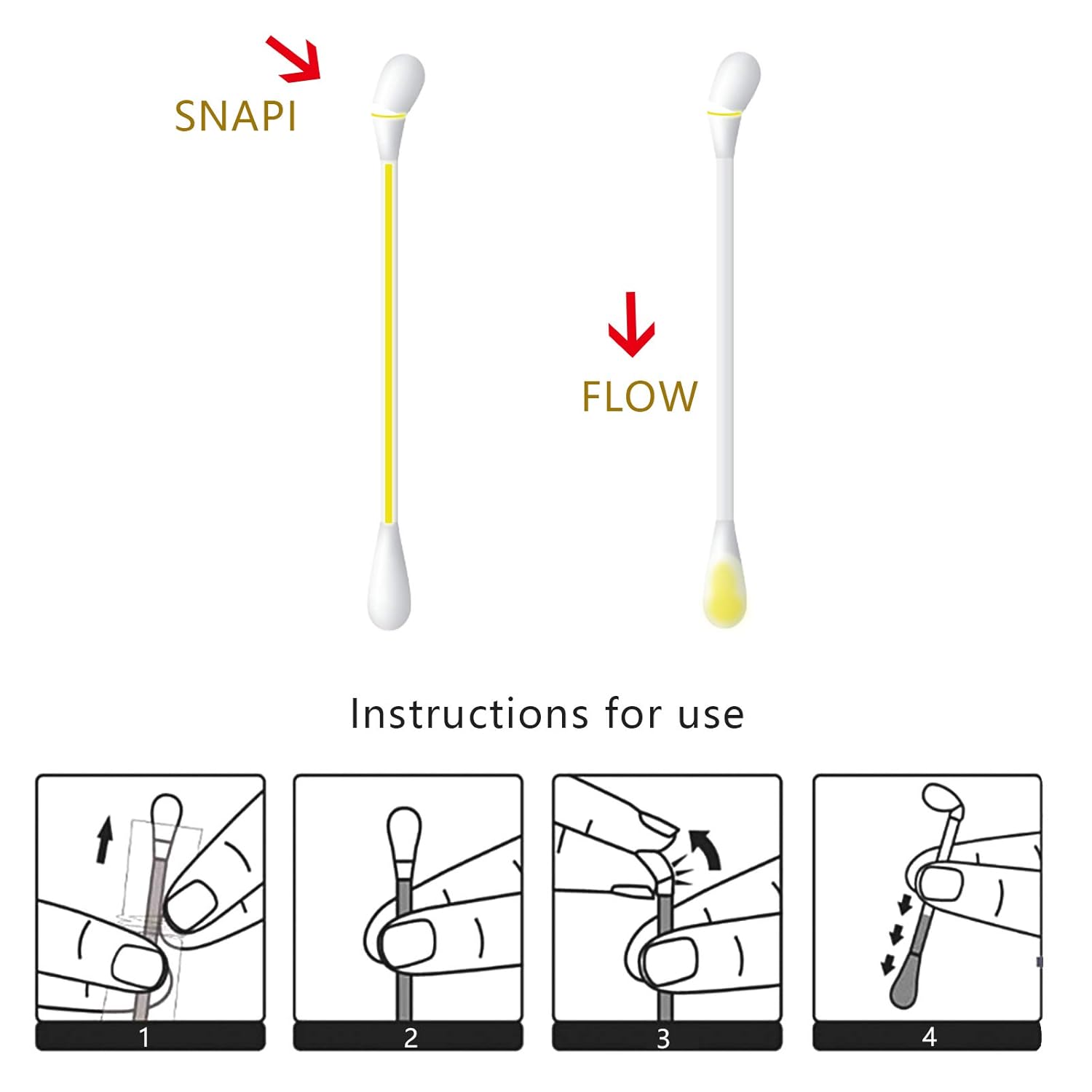 SNAPI

FLOW

Instructions for use

1

2

3

4